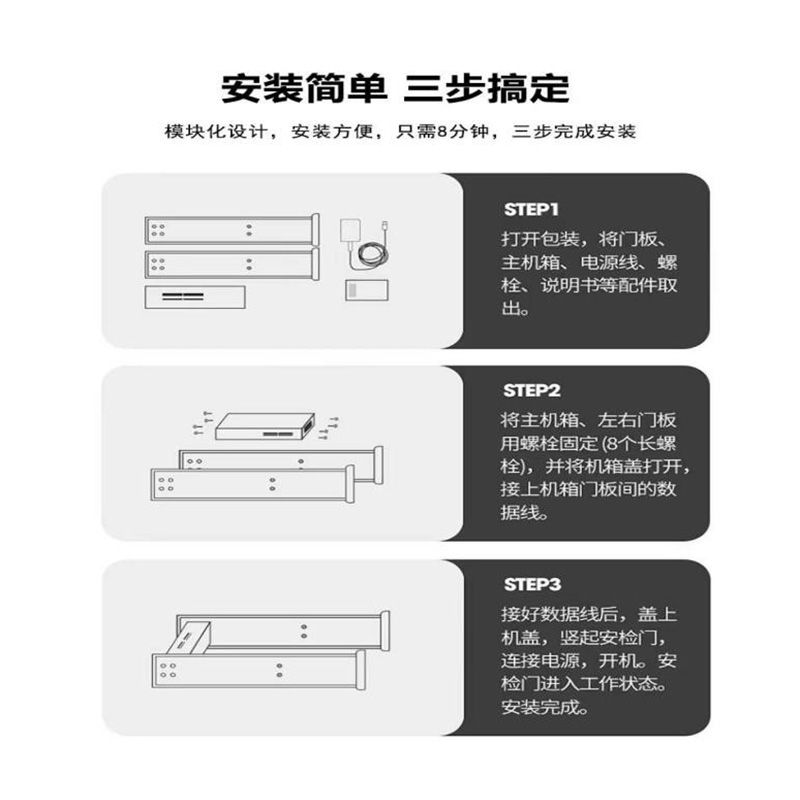 安装简单 三步搞定

模块化设计，安装方便，只需8分钟，三步完成安装

STEP1

打开包装，将门板、主机箱、电源线、螺栓、说明书等配件取出。

STEP2

将主机箱、左右门板用螺栓固定 (8个长螺栓)，并将机箱盖打开，接上机箱门板间的数据线。

STEP3

接好数据线后，盖上机盖，竖起安检门，连接电源，开机。安检门进入工作状态。安装完成。